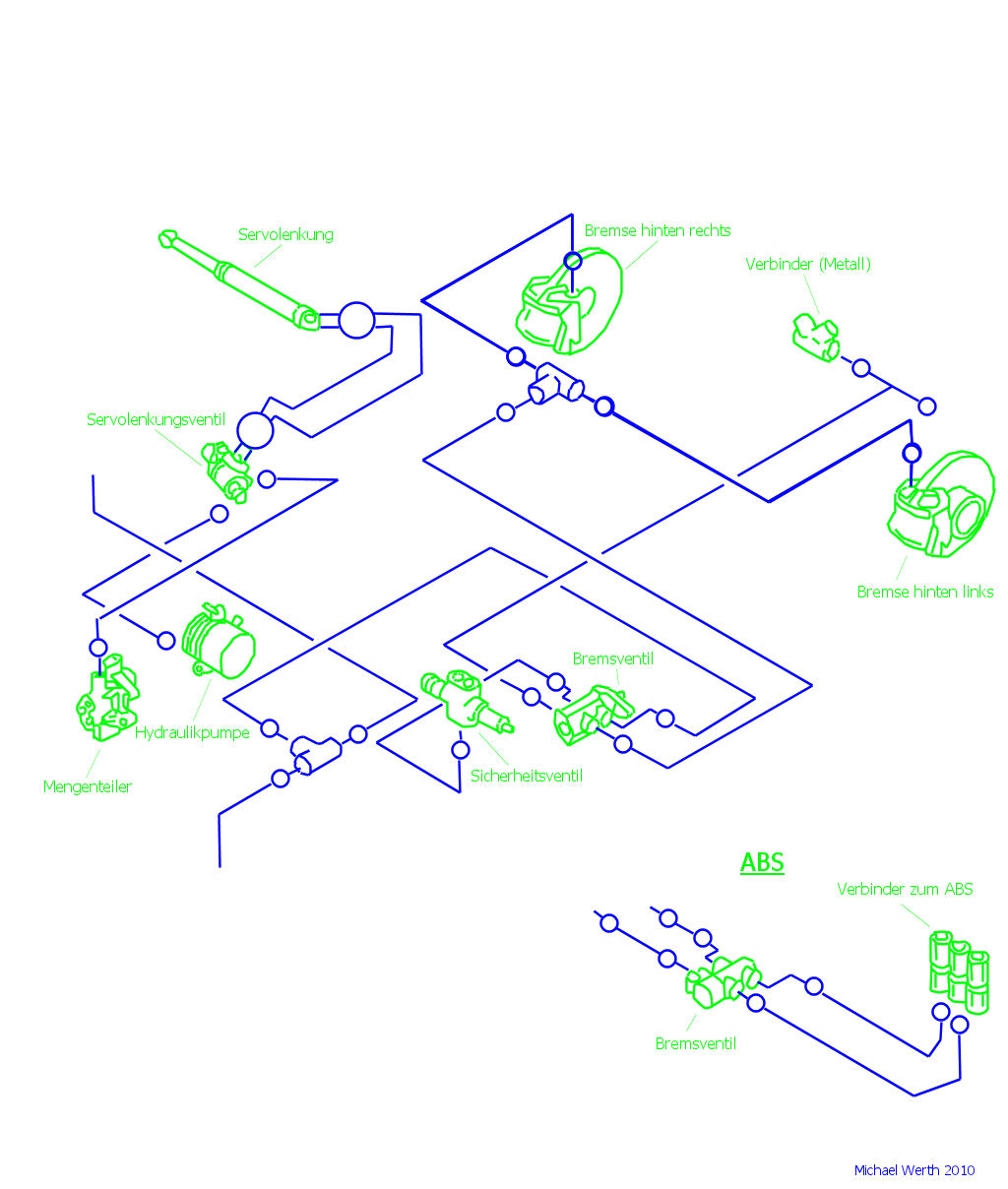 Servolenkung

Bremse hinten rechts

Verbinder (Metall)

Servolenkungsventil

Bremse hinten links

Bremsventil

Hydraulikpumpe

Mengenteiler

Sicherheitsventil

ABS

Verbinder zum ABS

Bremsventil

Michael Werth 2010